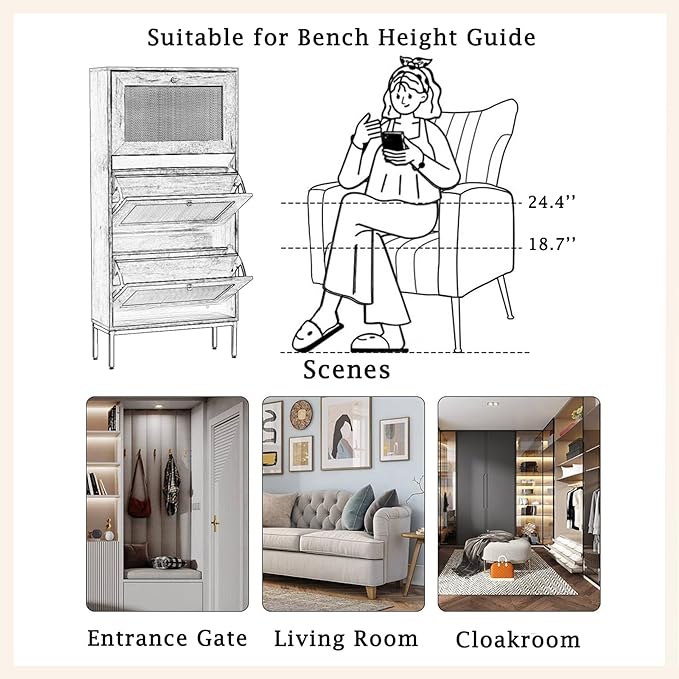 Suitable for Bench Height Guide

24.4''

18.7''

Scenes

Entrance Gate

Living Room

Cloakroom